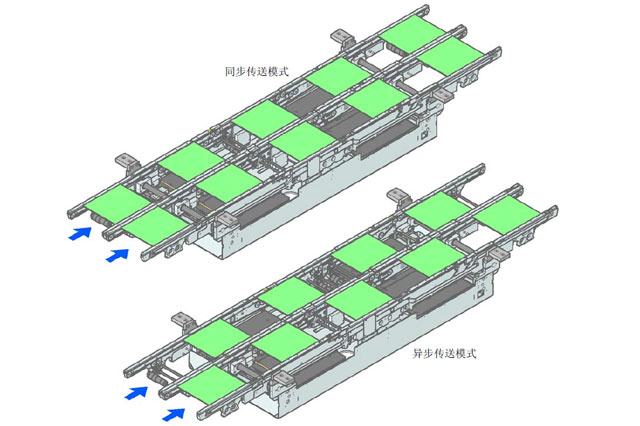 同步传送模式

异步传送模式