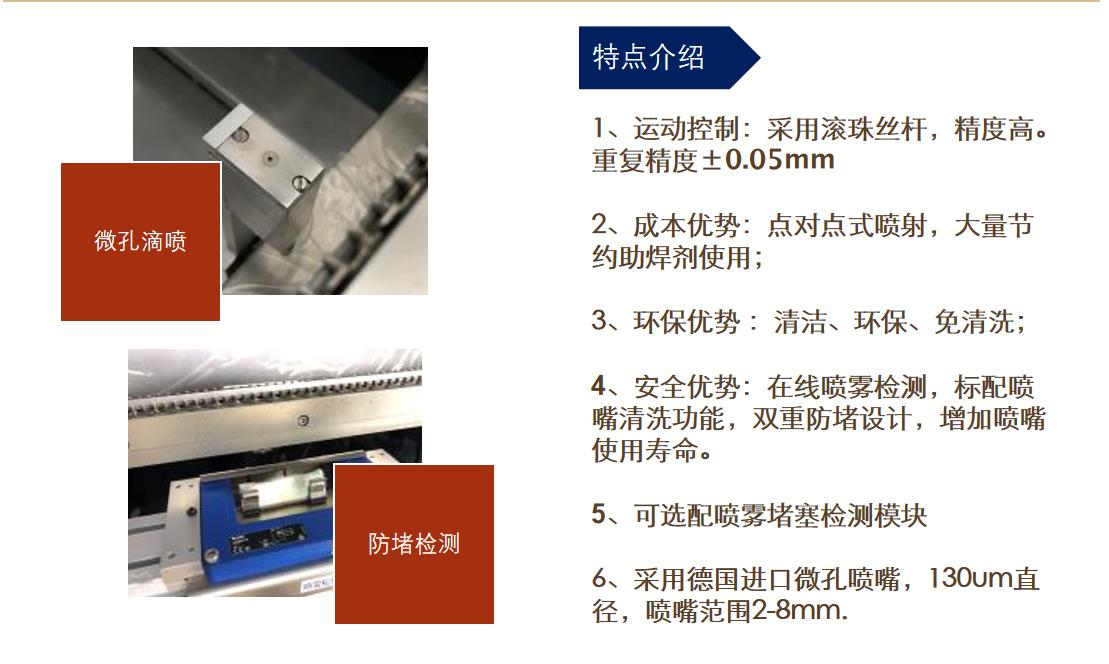 微孔滴喷

防堵检测

特点介绍

1、运动控制：采用滚珠丝杆，精度高。重复精度±0.05mm

2、成本优势：点对点式喷射，大量节约助焊剂使用；

3、环保优势：清洁、环保、免清洗；

4、安全优势：在线喷雾检测，标配喷嘴清洗功能，双重防堵设计，增加喷嘴使用寿命。

5、可选配喷雾堵塞检测模块

6、采用德国进口微孔喷嘴，130um直径，喷嘴范围2-8mm.