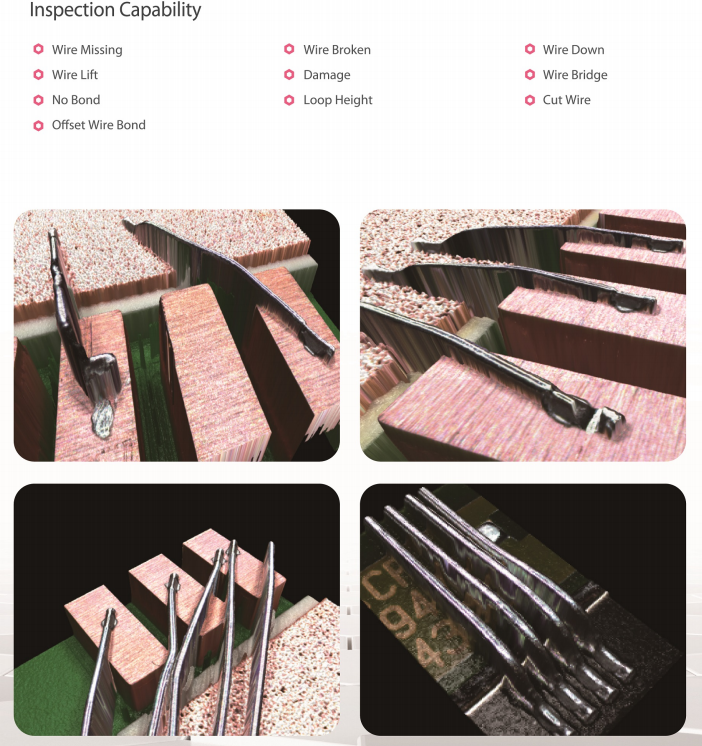 Inspection Capability

Wire Missing
Wire Lift
No Bond
Offset Wire Bond

Wire Broken
Damage
Loop Height

Wire Down
Wire Bridge
Cut Wire

CP
94
43